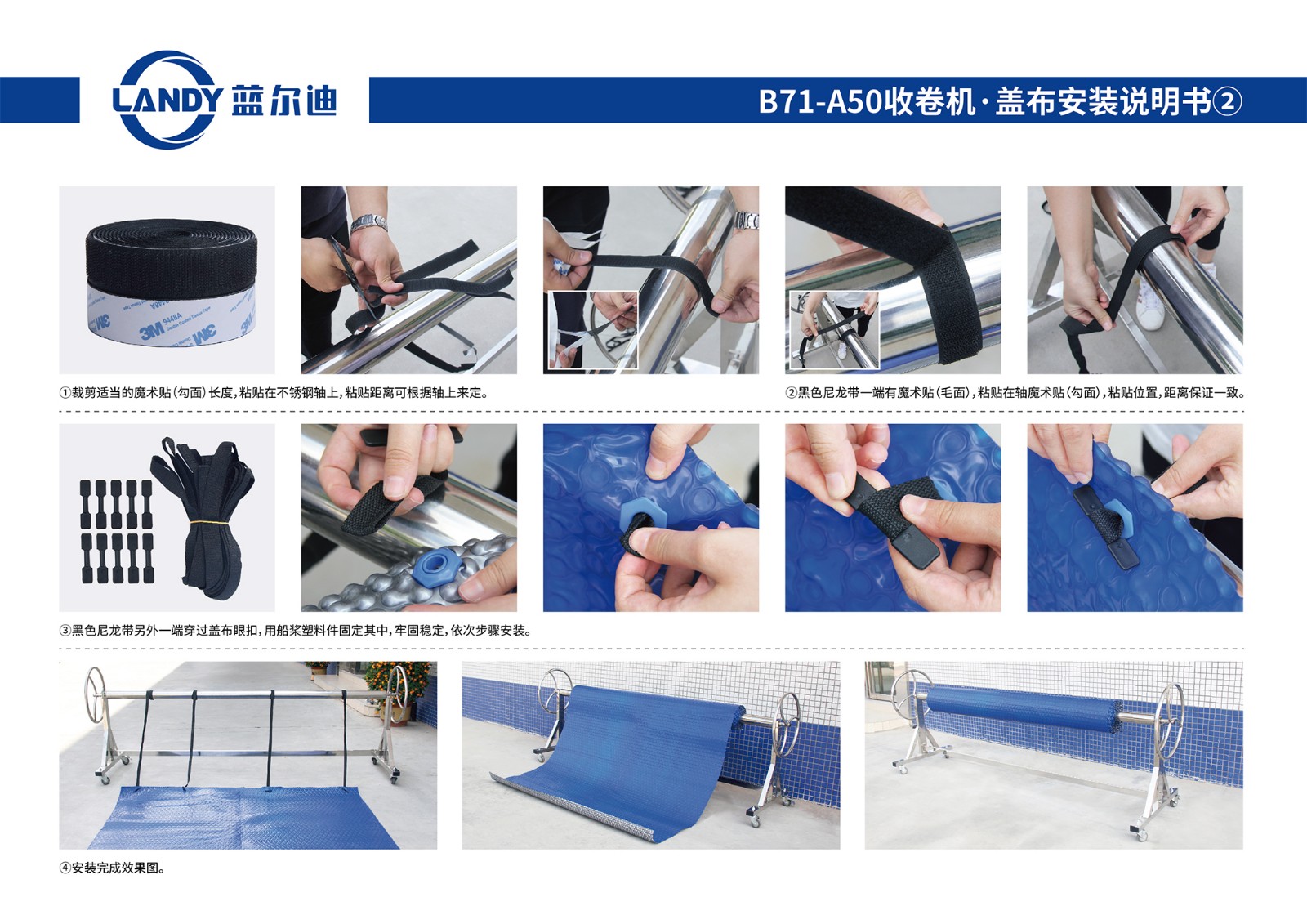 LANDY 蓝尔迪

B71-A50收卷机·盖布安装说明书②

3M 9448A

①裁剪适当的魔术贴(勾面)长度,粘贴在不锈钢轴上,粘贴距离可根据轴上来定。

②黑色尼龙带一端有魔术贴(毛面),粘贴在轴魔术贴(勾面),粘贴位置,距离保证一致。

③黑色尼龙带另外一端穿过盖布眼扣,用船桨塑料件固定其中,牢固稳定,依次步骤安装。

④安装完成效果图。